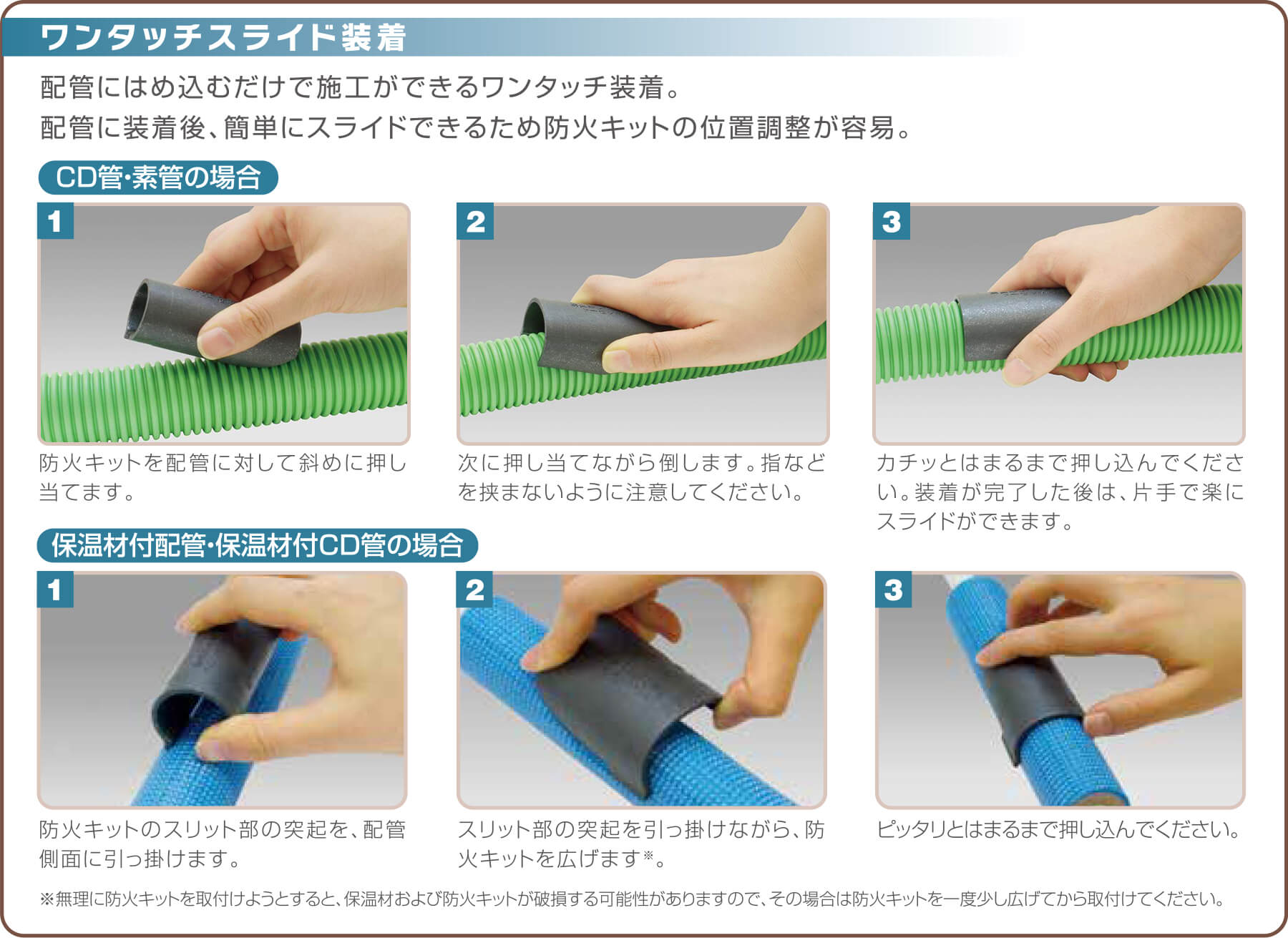 ワンタッチスライド装着

配管にはめ込むだけで施工ができるワンタッチ装着。
配管に装着後、簡単にスライドできるため防火キットの位置調整が容易。

CD管・素管の場合

1

防火キットを配管に対して斜めに押し当てます。

2

次に押し当てながら倒します。指などを挟まないように注意してください。

3

カチッとはまるまで押し込んでください。装着が完了した後は、片手で楽にスライドができます。

保温材付配管・保温材付CD管の場合

1

防火キットのスリット部の突起を、配管側面に引っ掛けます。

2

スリット部の突起を引っ掛けながら、防火キットを広げます※。

3

ピッタリとはまるまで押し込んでください。

※無理に防火キットを取付けようとすると、保温材および防火キットが破損する可能性がありますので、その場合は防火キットを一度少し広げてから取付けてください。